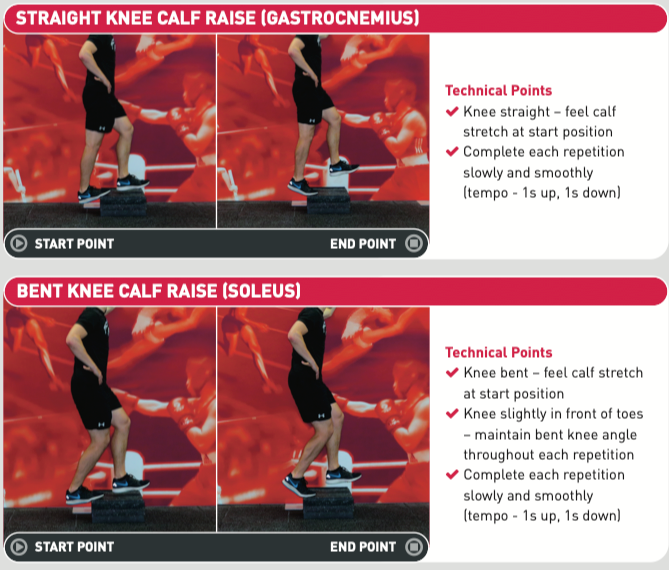 STRAIGHT KNEE CALF RAISE (GASTROCNEMIUS)

START POINT

END POINT

Technical Points
✔ Knee straight – feel calf stretch at start position
✔ Complete each repetition slowly and smoothly (tempo - 1s up, 1s down)

BENT KNEE CALF RAISE (SOLEUS)

START POINT

END POINT

Technical Points
✔ Knee bent – feel calf stretch at start position
✔ Knee slightly in front of toes – maintain bent knee angle throughout each repetition
✔ Complete each repetition slowly and smoothly (tempo - 1s up, 1s down)